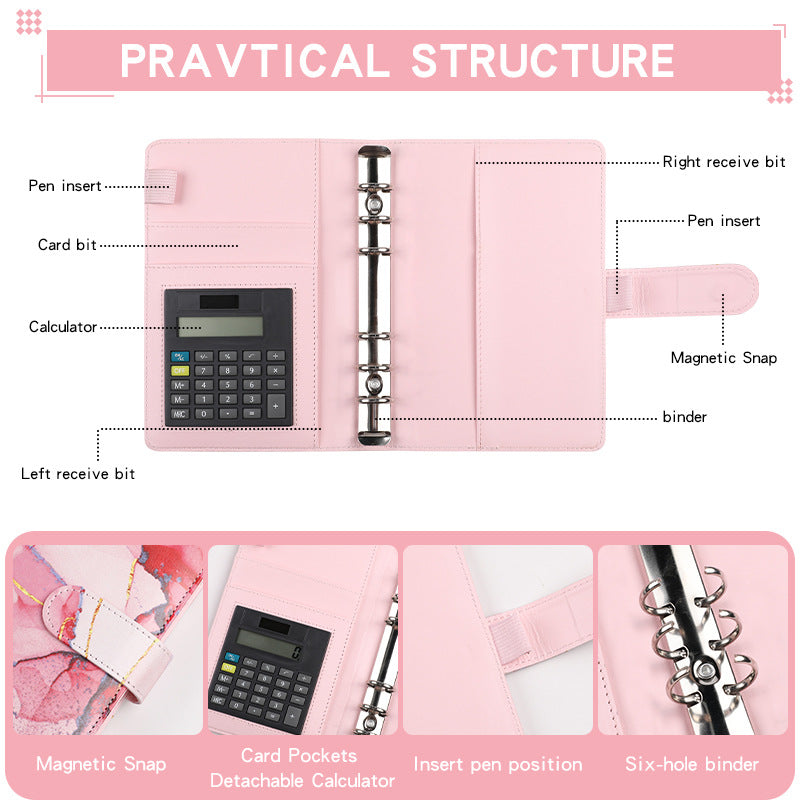 PRAVTICAL STRUCTURE

Pen insert

Card bit

Calculator

Left receive bit

Right receive bit

Pen insert

Magnetic Snap

binder

Magnetic Snap

Card Pockets
Detachable Calculator

Insert pen position

Six-hole binder